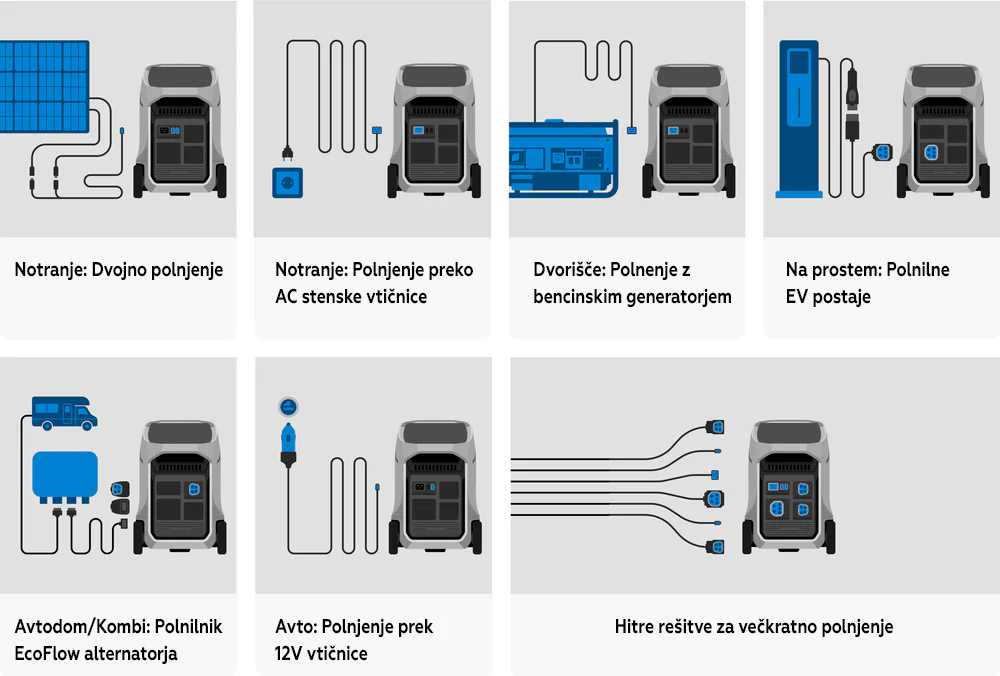 Notranje: Dvojno polnjenje

Notranje: Polnjenje preko AC stenske vtičnice

Dvorišče: Polnenje z bencinskim generatorjem

Na prostem: Polnilne EV postaje

Avtodom/Kombi: Polnilnik EcoFlow alternatorja

Avto: Polnjenje prek 12V vtičnice

Hitre rešitve za večkratno polnjenje