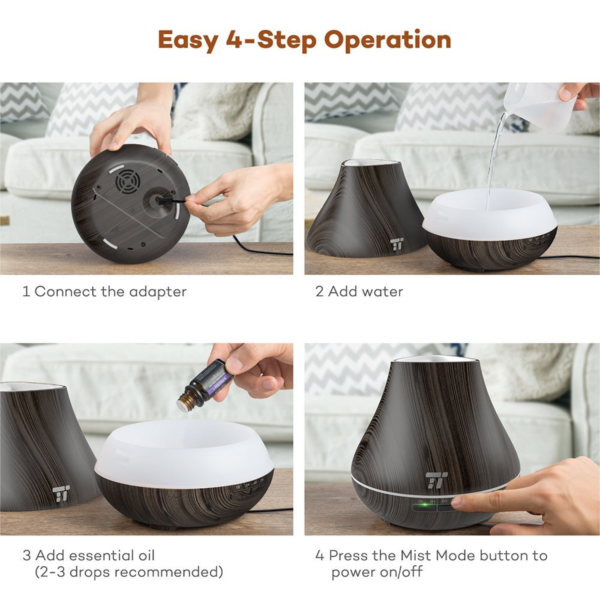 Easy 4-Step Operation

1 Connect the adapter

2 Add water

3 Add essential oil
(2-3 drops recommended)

4 Press the Mist Mode button to power on/off