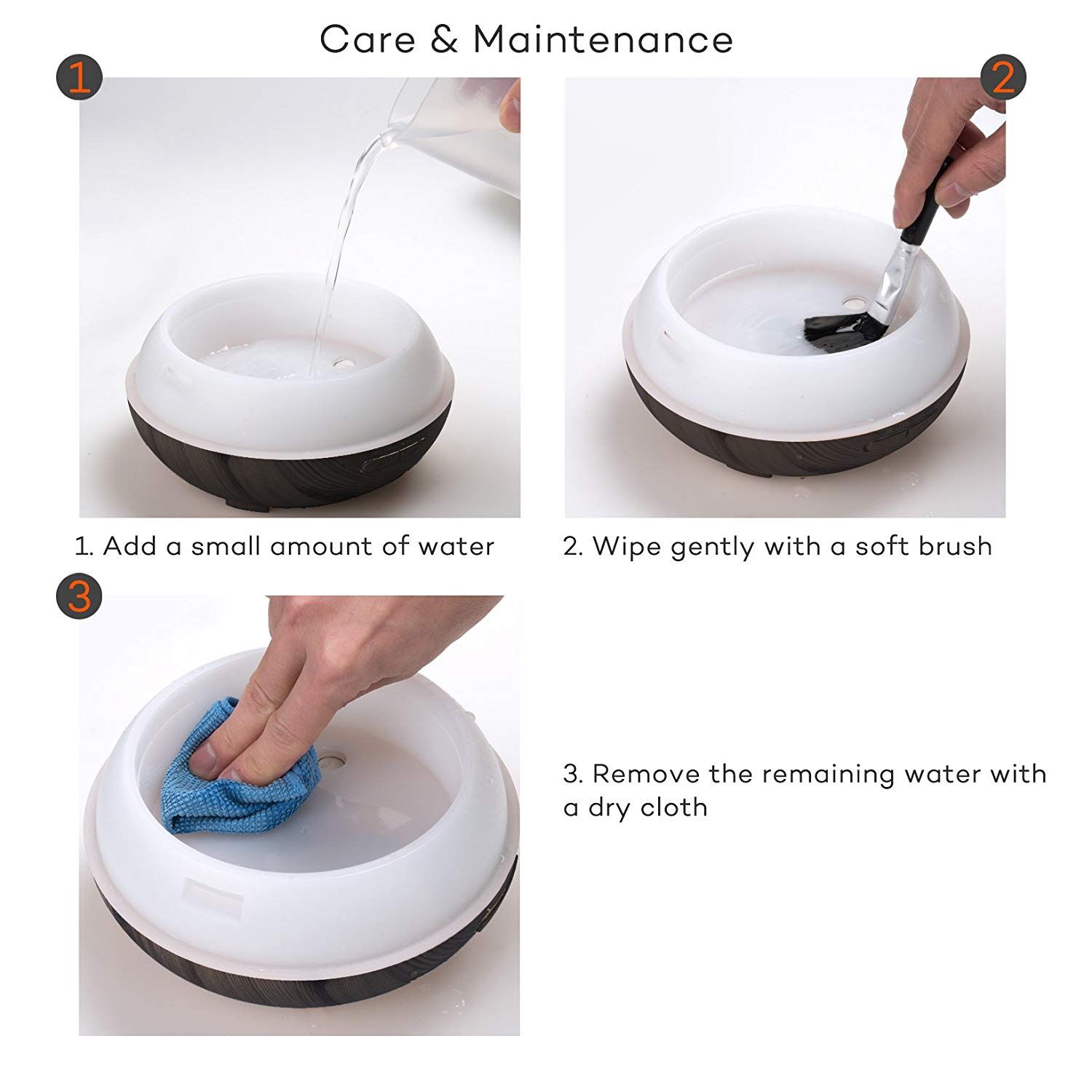 Care & Maintenance

1

2

1. Add a small amount of water

2. Wipe gently with a soft brush

3

3. Remove the remaining water with a dry cloth